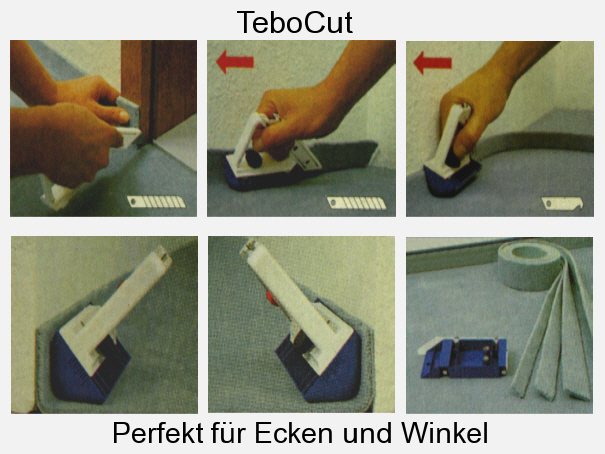 TeboCut

Perfekt für Ecken und Winkel